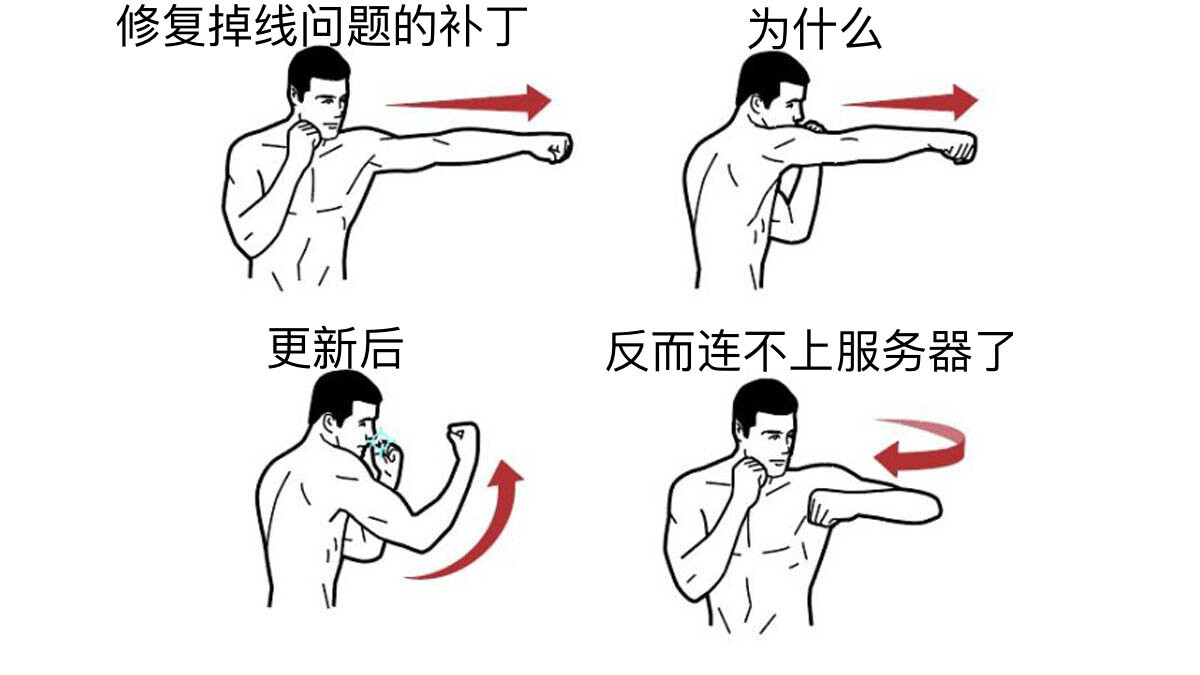 修复掉线问题的补丁

为什么

更新后

反而连不上服务器了